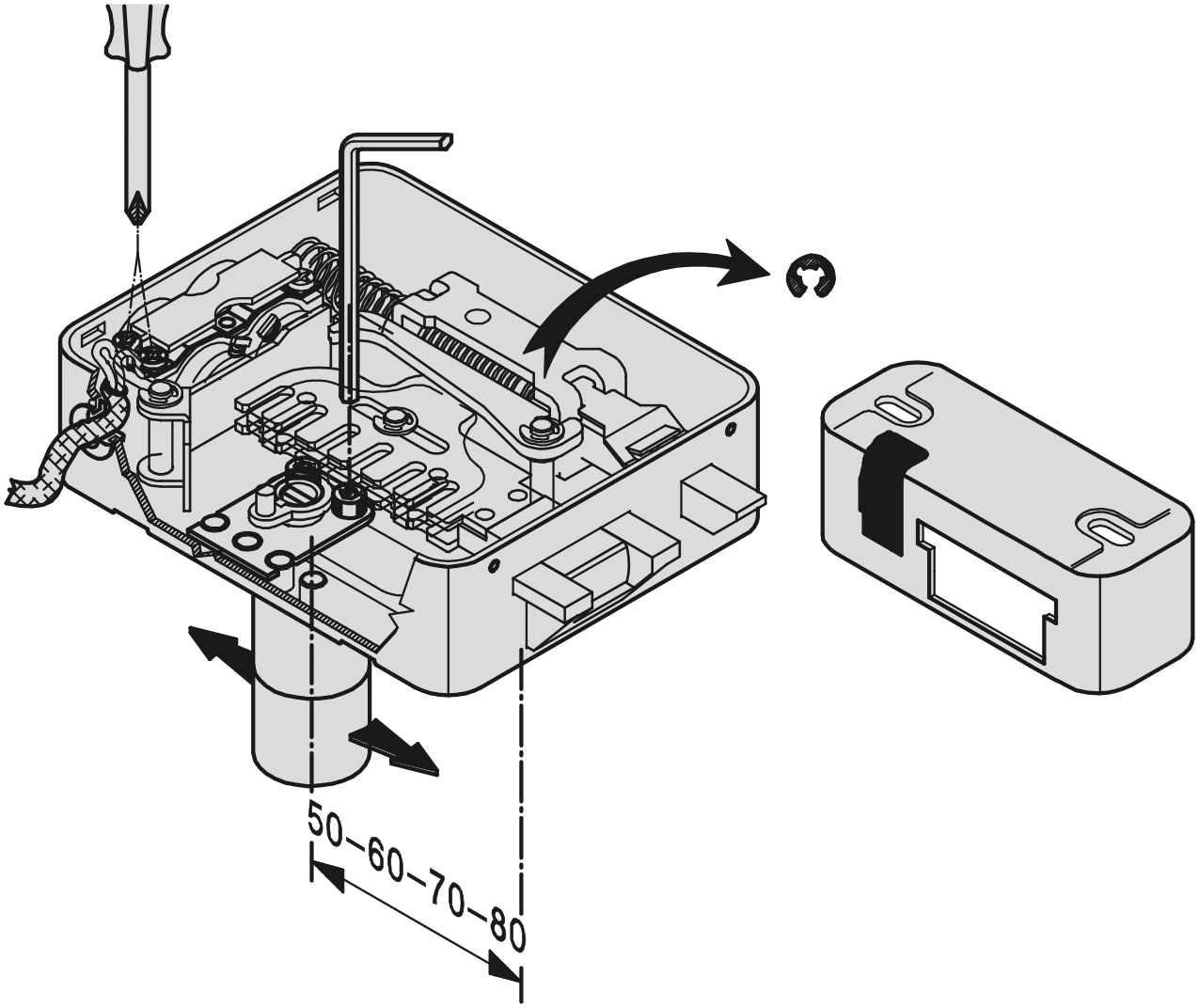 50–60–70–80