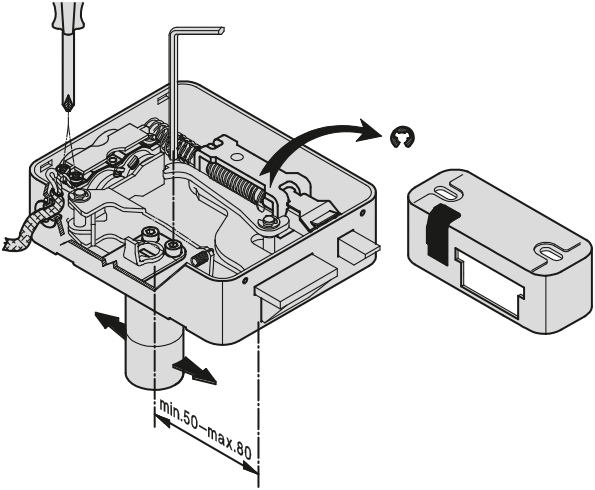 min.50–max.80