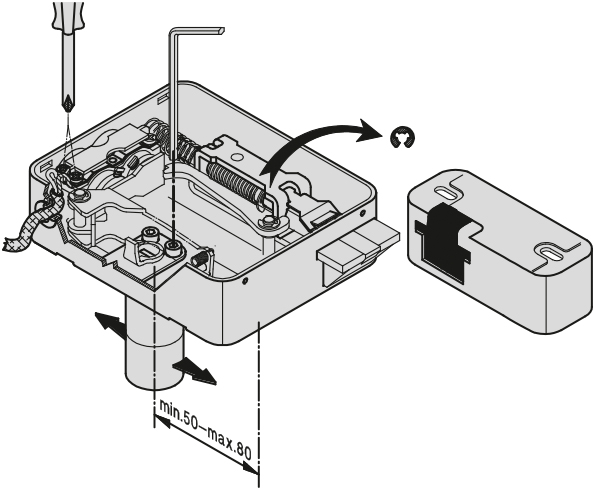 min.50–max.80