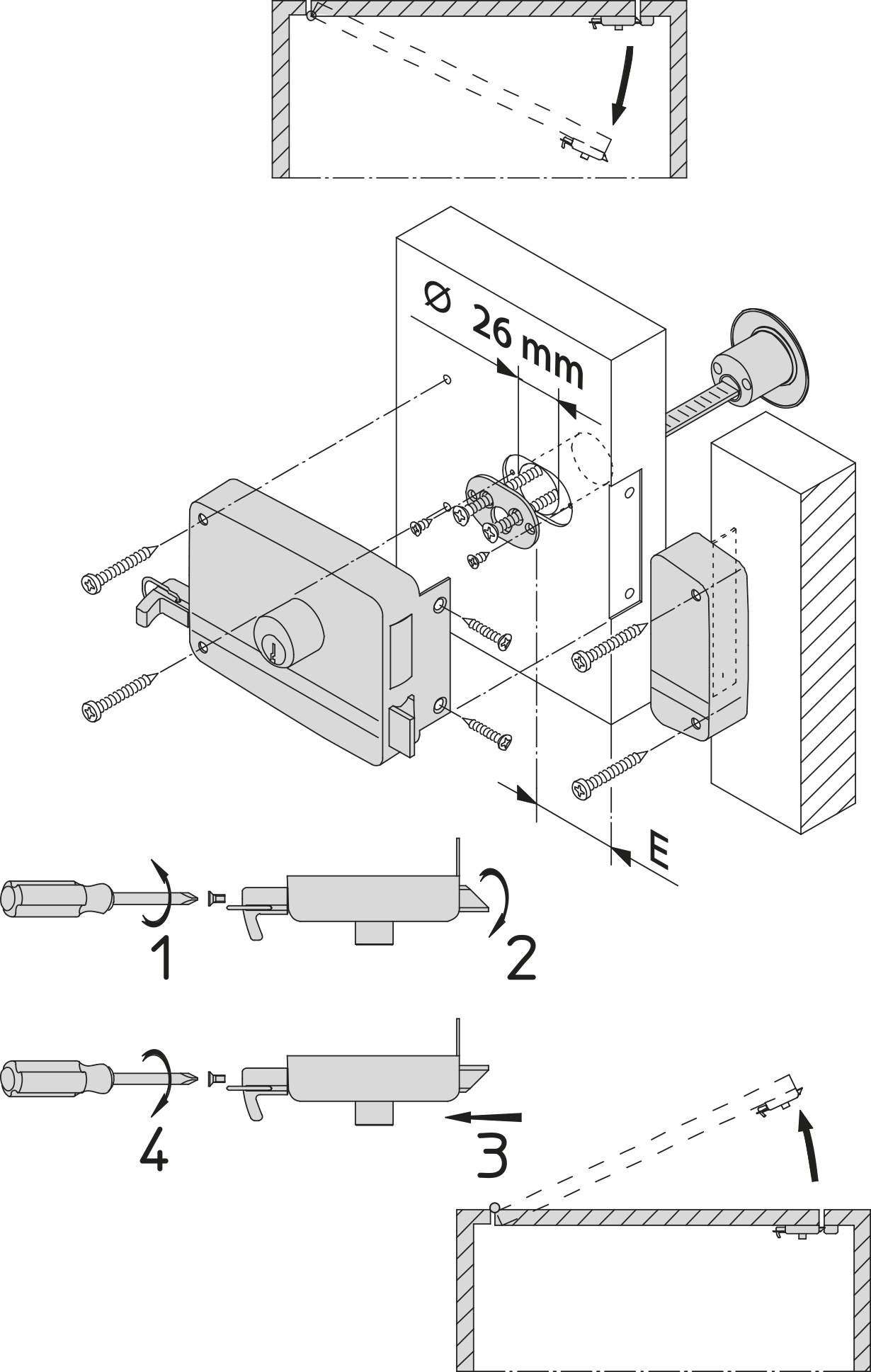 Ø 26 mm

E

1

2

4

3